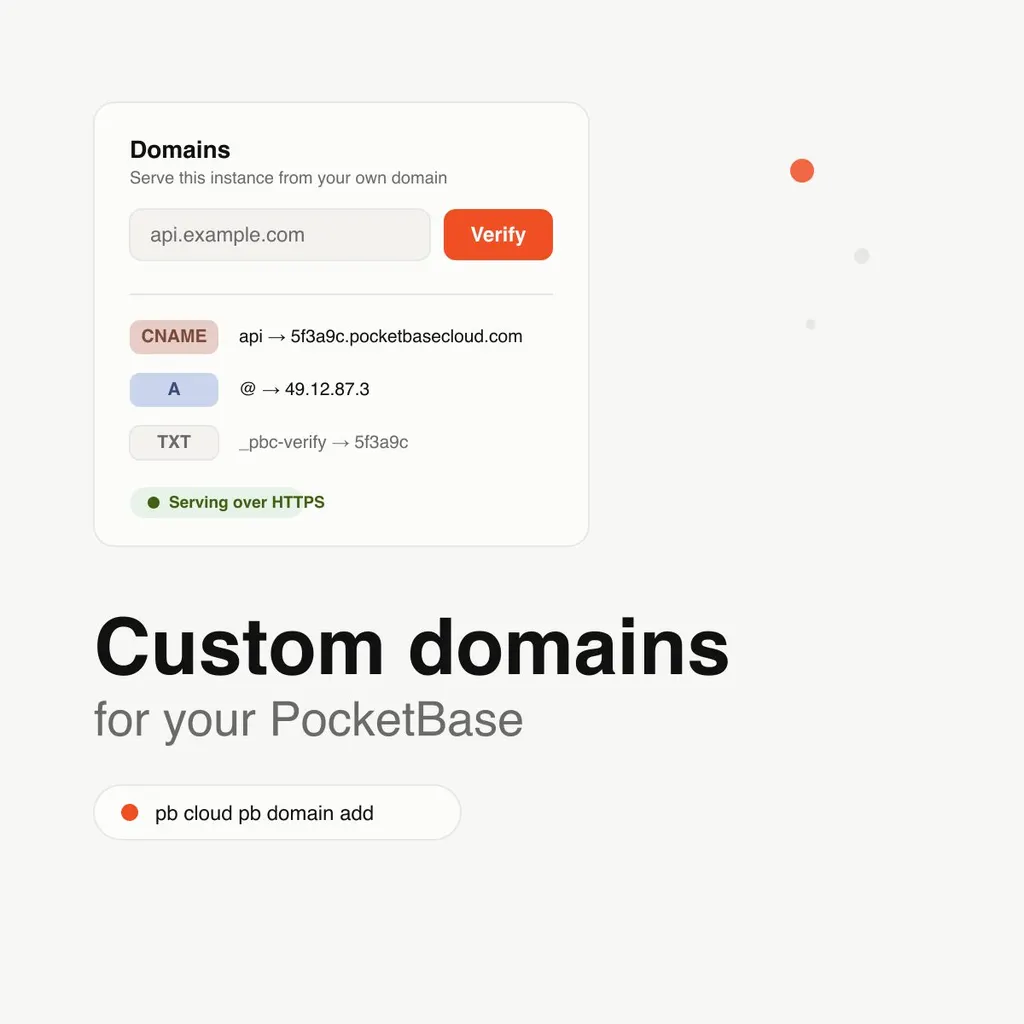 Domains
Serve this instance from your own domain

api.example.com

Verify

CNAME api → 5f3a9c.pocketbasecloud.com

A @ → 49.12.87.3

TXT _pbc-verify → 5f3a9c

Serving over HTTPS

Custom domains
for your PocketBase

pb cloud pb domain add